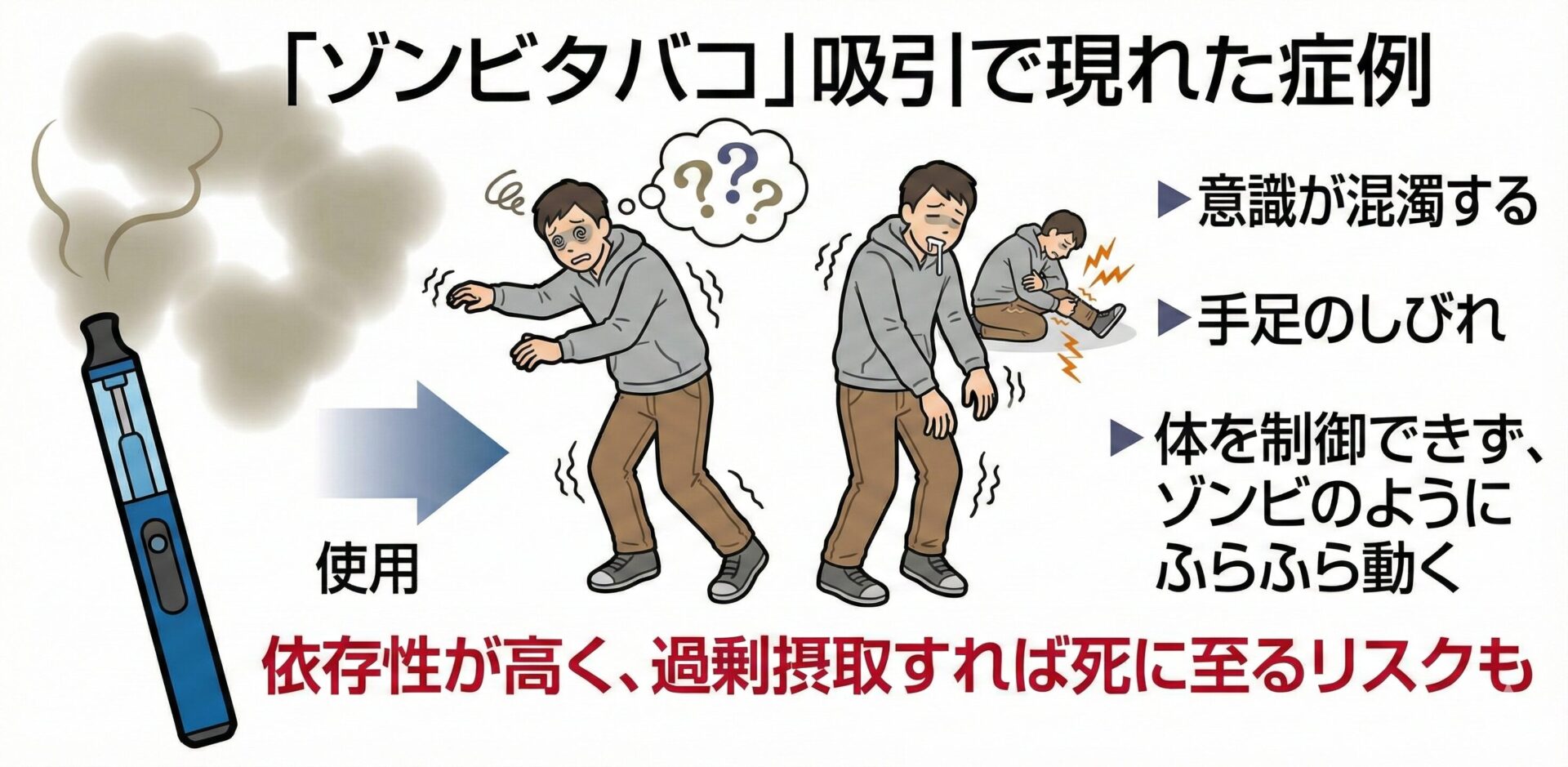 「ゾンビタバコ」吸引で現れた症例

???

使用

▶意識が混濁する

▶手足のしびれ

▶体を制御できず、ゾンビのようにふらふら動く

依存性が高く、過剰摂取すれば死に至るリスクも